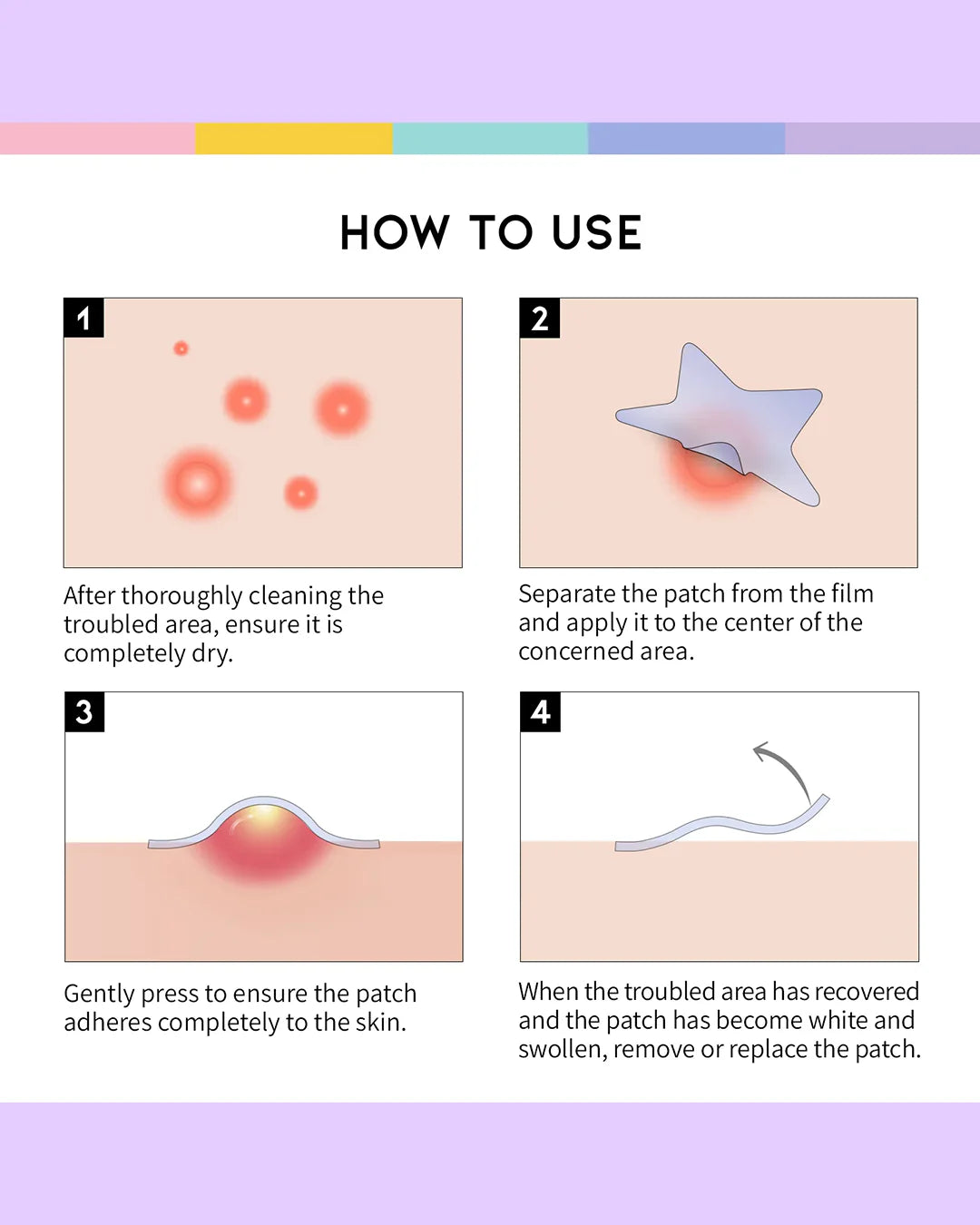 HOW TO USE

1

After thoroughly cleaning the troubled area, ensure it is completely dry.

2

Separate the patch from the film and apply it to the center of the concerned area.

3

Gently press to ensure the patch adheres completely to the skin.

4

When the troubled area has recovered and the patch has become white and swollen, remove or replace the patch.